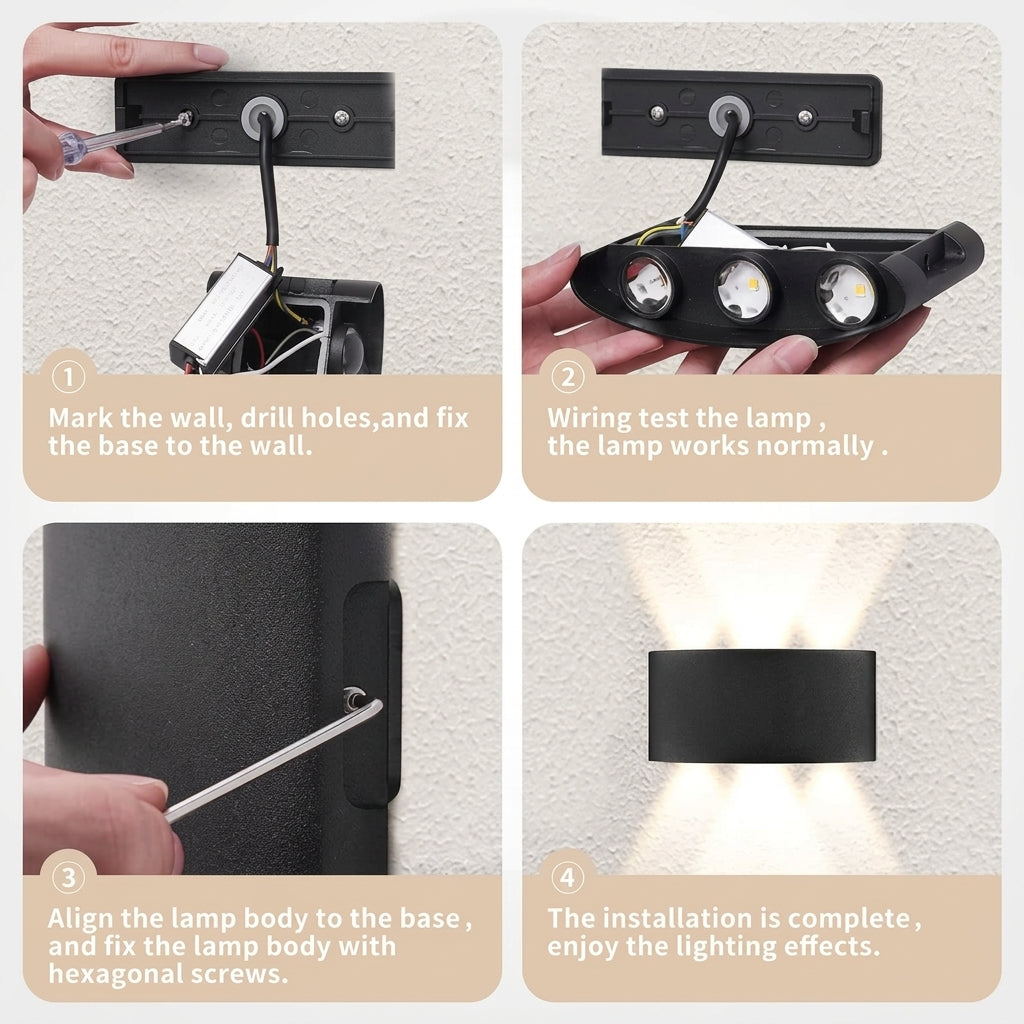 1

Mark the wall, drill holes,and fix the base to the wall.

2

Wiring test the lamp , the lamp works normally .

3

Align the lamp body to the base , and fix the lamp body with hexagonal screws.

4

The installation is complete , enjoy the lighting effects.